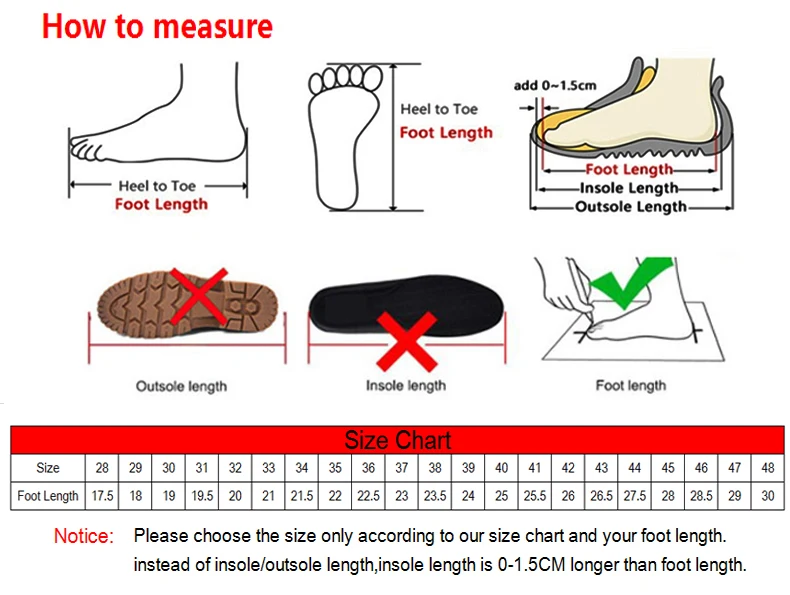 How to measure

Heel to Toe
Foot Length

Heel to Toe
Foot Length

add 0~1.5cm
Foot Length
Insole Length
Outsole Length

Outsole length

Insole length

Foot length

Size Chart

| Size | 28 | 29 | 30 | 31 | 32 | 33 | 34 | 35 | 36 | 37 | 38 | 39 | 40 | 41 | 42 | 43 | 44 | 45 | 46 | 47 | 48 |
|---|---|---|---|---|---|---|---|---|---|---|---|---|---|---|---|---|---|---|---|---|---|
| Foot Length | 17.5 | 18 | 19 | 19.5 | 20 | 21 | 21.5 | 22 | 22.5 | 23 | 23.5 | 24 | 25 | 25.5 | 26 | 26.5 | 27.5 | 28 | 28.5 | 29 | 30 |

Notice: Please choose the size only according to our size chart and your foot length. instead of insole/outsole length,insole length is 0-1.5CM longer than foot length.